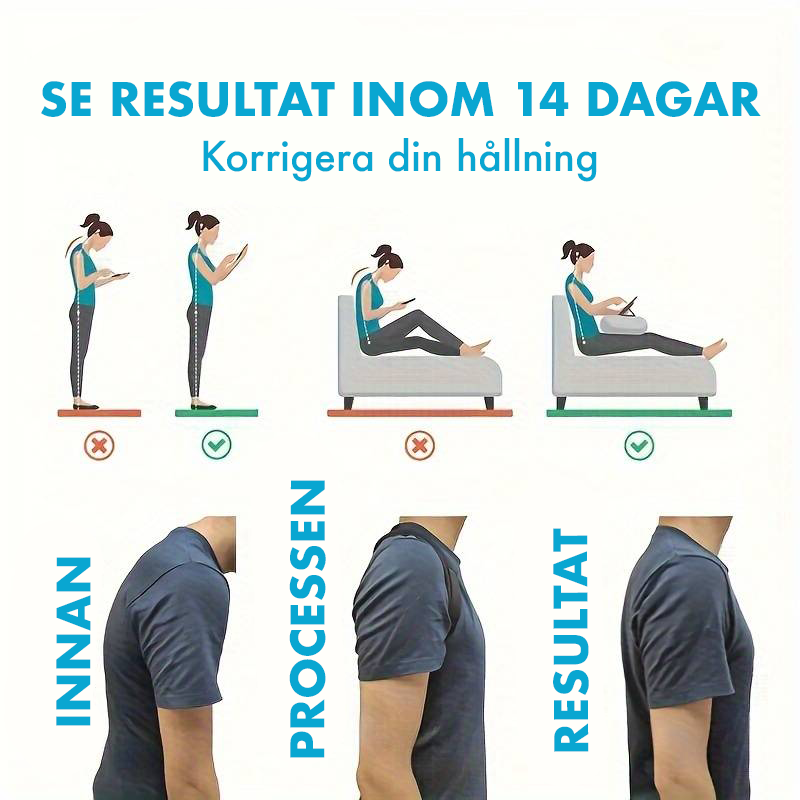 SE RESULTAT INOM 14 DAGAR
Korrigera din hållning

INNAN

PROCESSEN

RESULTAT